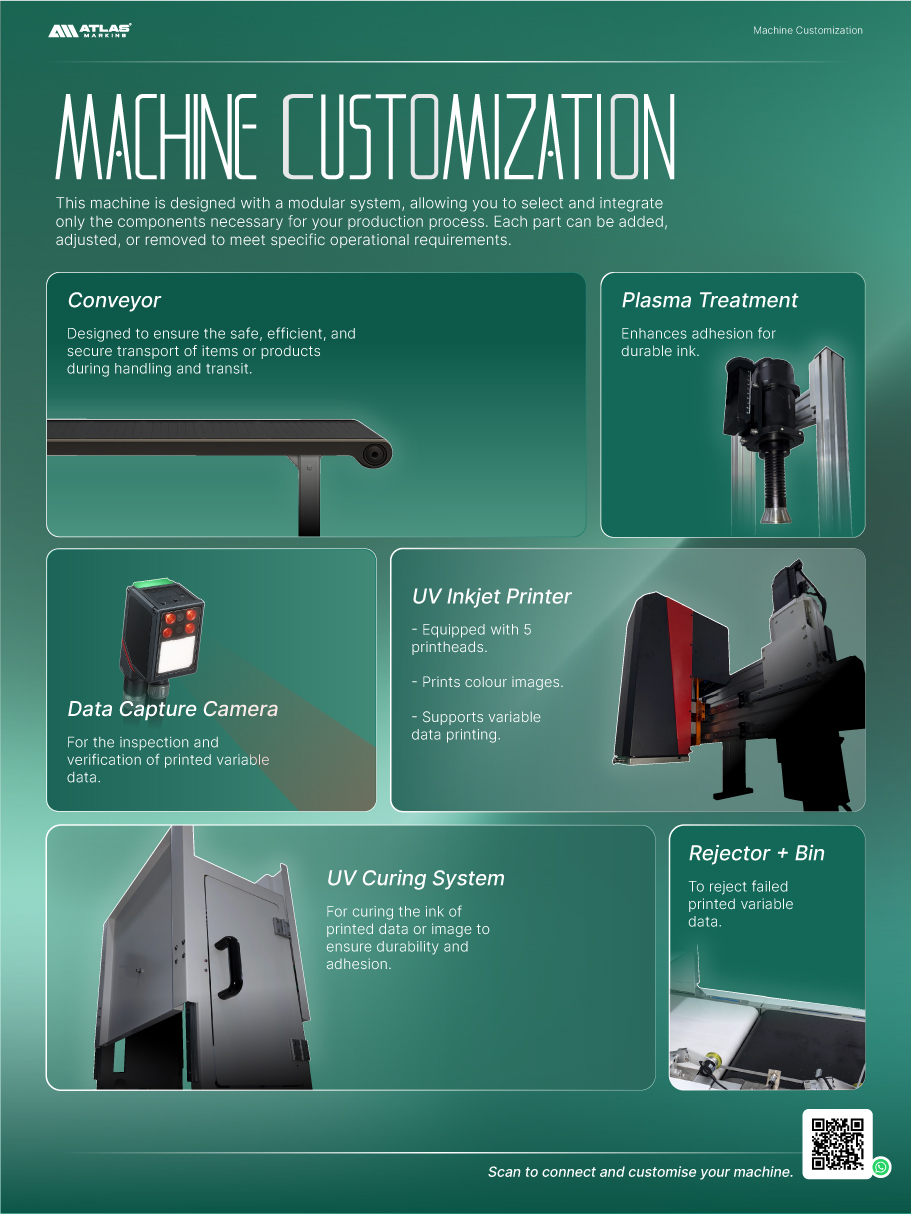 ATLAS MARKING

Machine Customization

MACHINE CUSTOMIZATION

This machine is designed with a modular system, allowing you to select and integrate only the components necessary for your production process. Each part can be added, adjusted, or removed to meet specific operational requirements.

Conveyor

Designed to ensure the safe, efficient, and secure transport of items or products during handling and transit.

Plasma Treatment

Enhances adhesion for durable ink.

Data Capture Camera

For the inspection and verification of printed variable data.

UV Inkjet Printer

- Equipped with 5 printheads.

- Prints colour images.

- Supports variable data printing.

UV Curing System

For curing the ink of printed data or image to ensure durability and adhesion.

Rejector + Bin

To reject failed printed variable data.

Scan to connect and customise your machine.